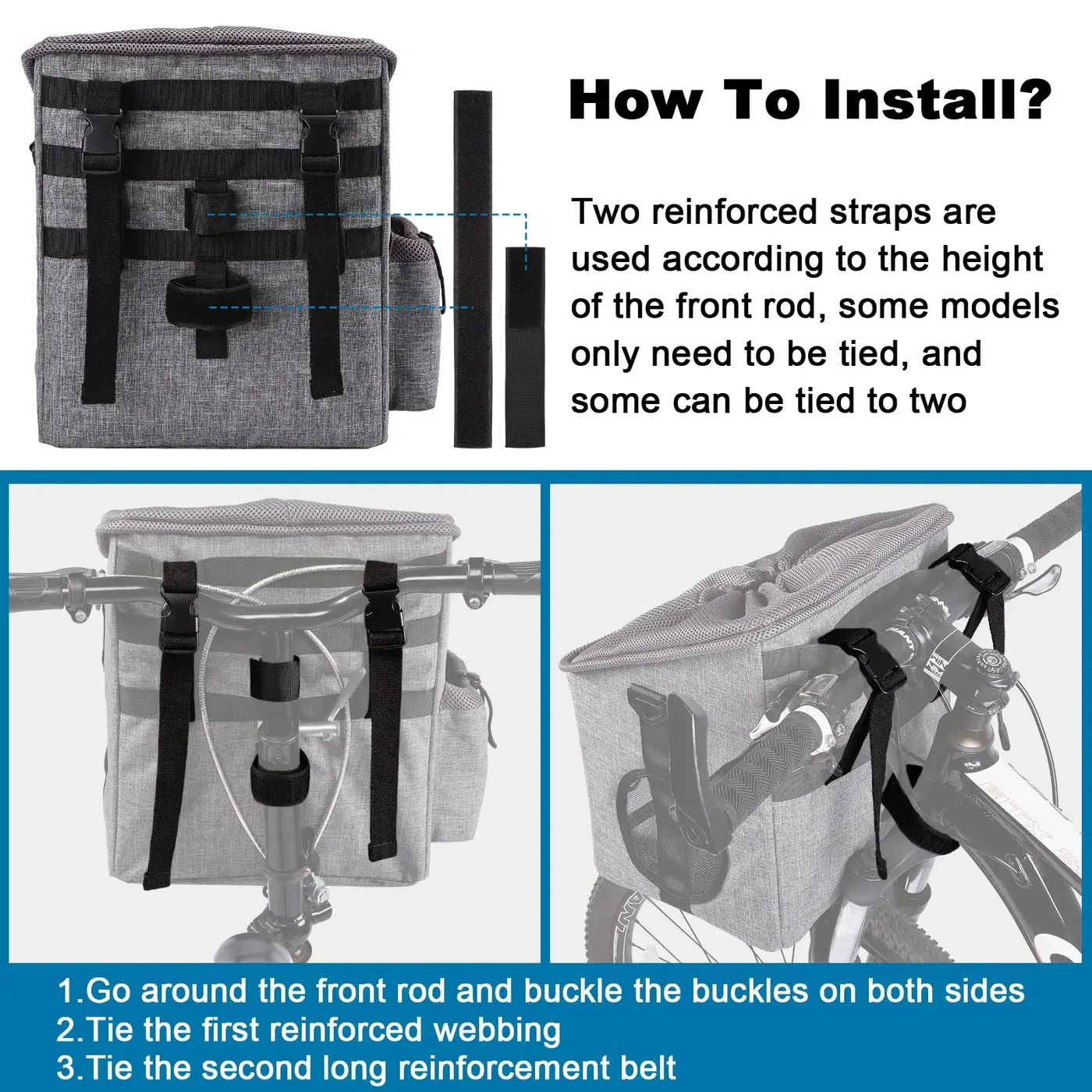 How To Install?

Two reinforced straps are used according to the height of the front rod, some models only need to be tied, and some can be tied to two

1.Go around the front rod and buckle the buckles on both sides
2.Tie the first reinforced webbing
3.Tie the second long reinforcement belt